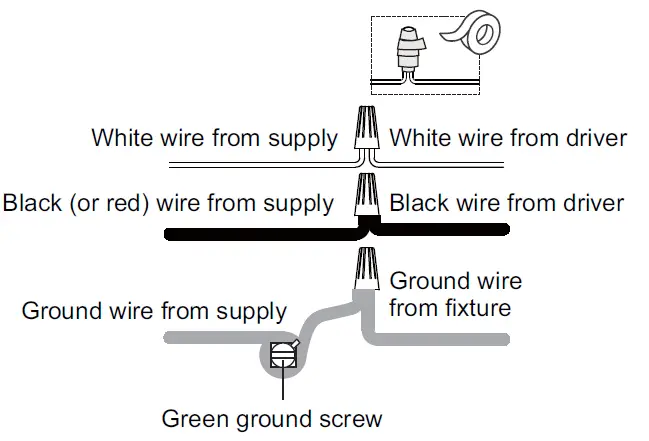 White wire from supply

White wire from driver

Black (or red) wire from supply

Black wire from driver

Ground wire from supply

Ground wire from fixture

Green ground screw