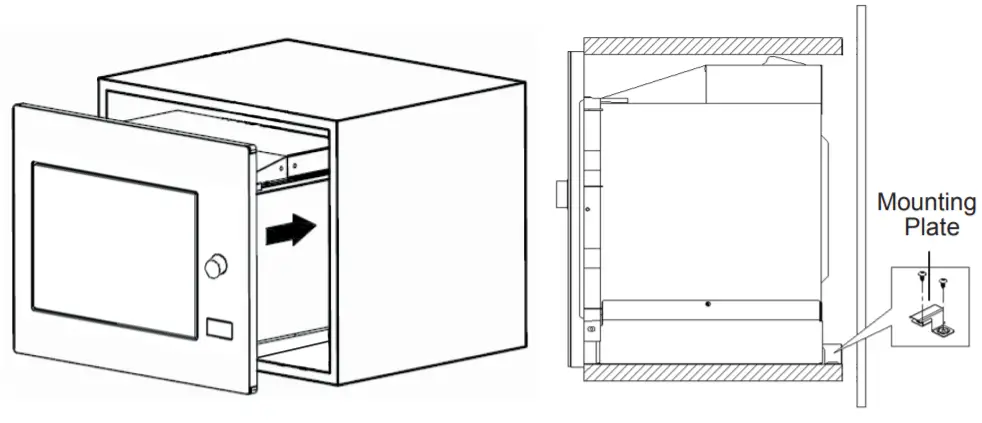 Mounting Plate