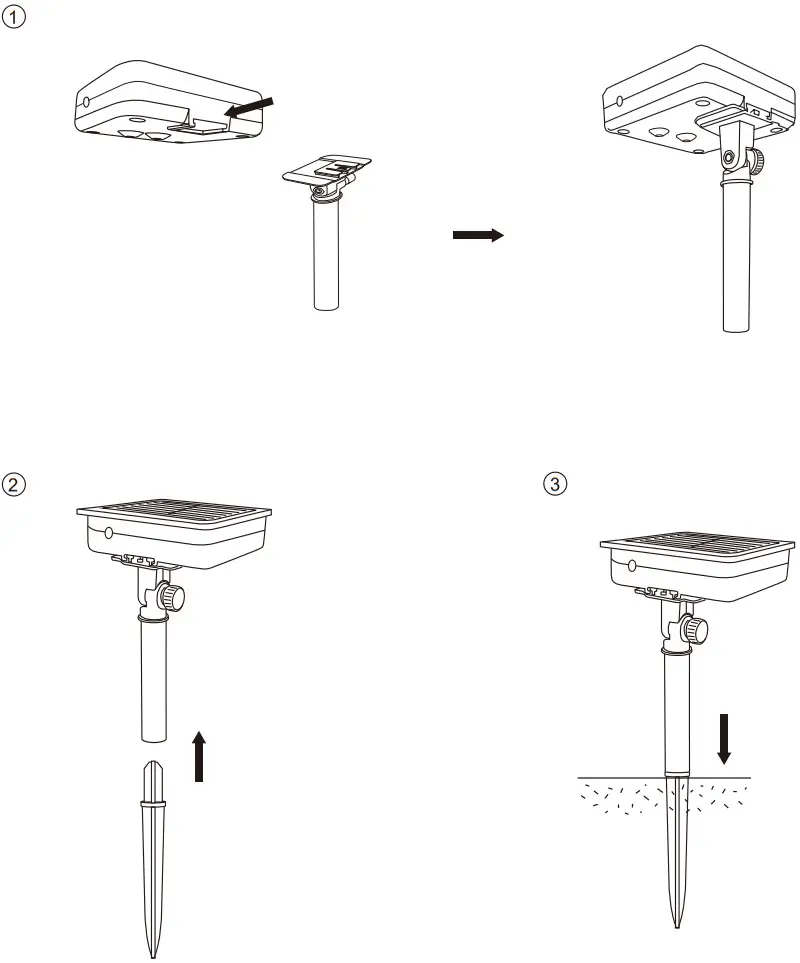 ①

②

③