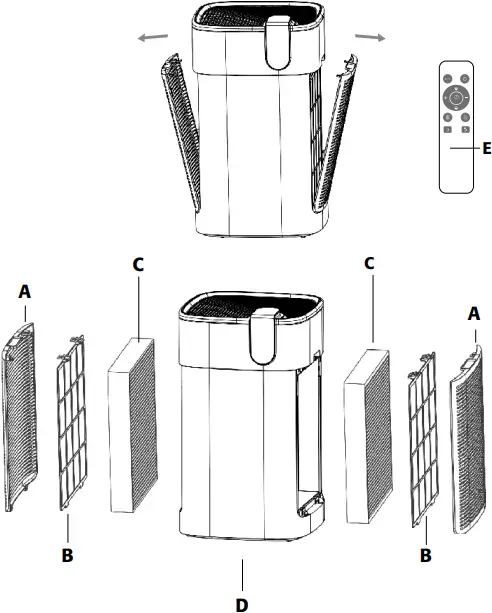 E

C

C

A

A

B

B

D