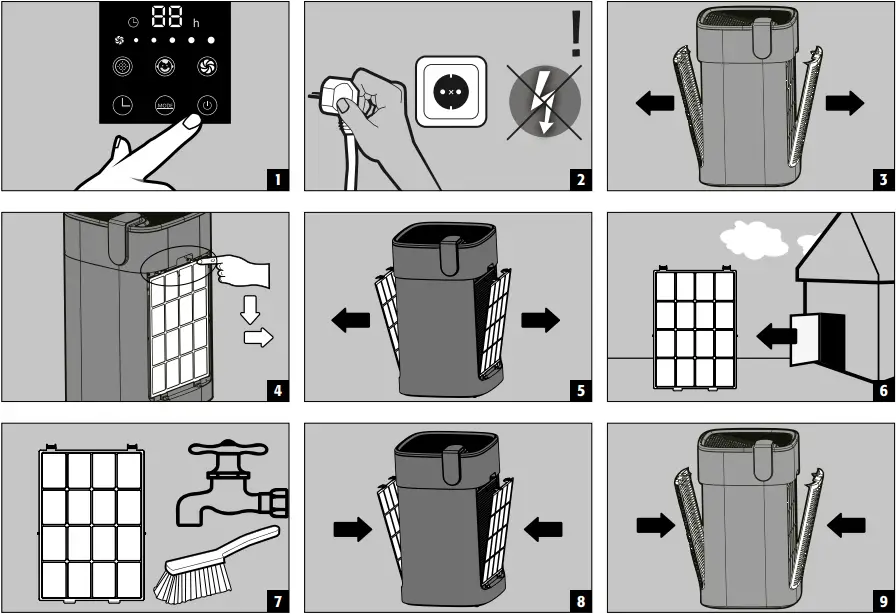 88 h

MODE

1

!

2

3

4

5

6

7

8

9