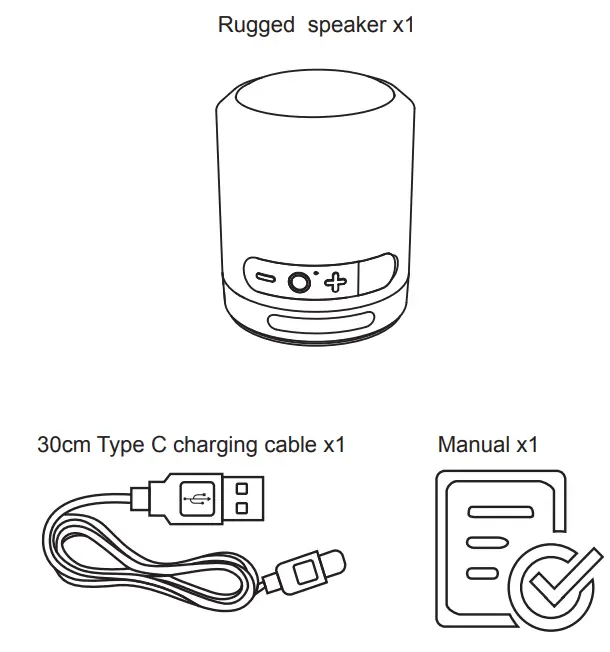 Rugged speaker x1

30cm Type C charging cable x1

Manual x1