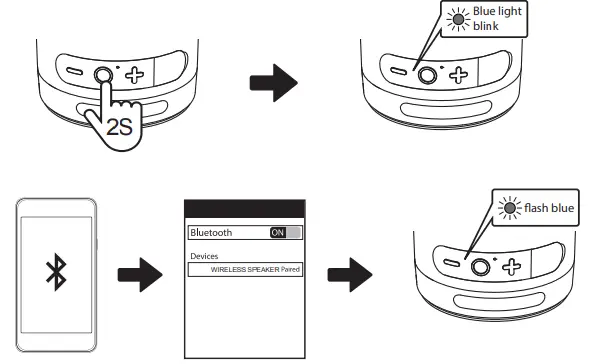 2S

Blue light blink

Bluetooth ON

Devices

WIRELESS SPEAKER Paired

flash blue