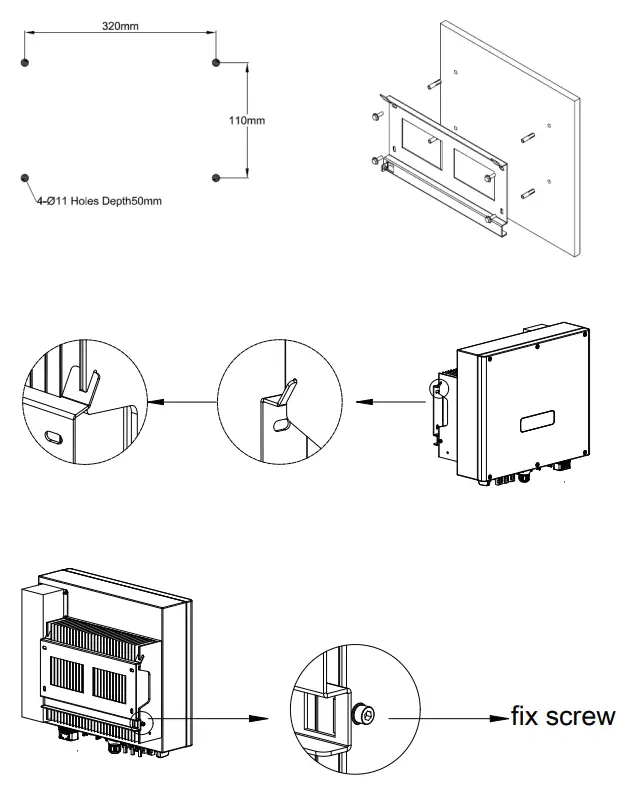 320mm

110mm

4-Ø11 Holes Depth50mm

fix screw