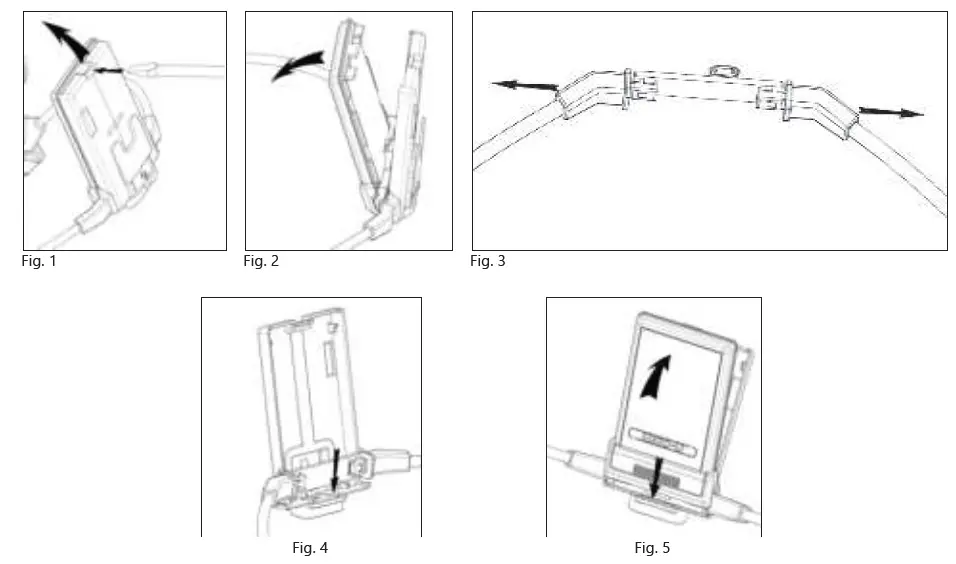 Fig. 1

Fig. 2

Fig. 3

Fig. 4

Fig. 5