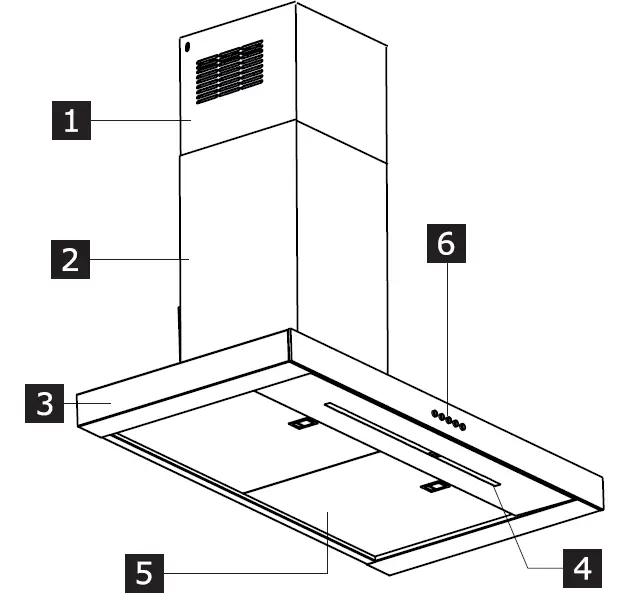 1
2
6
3
5
4