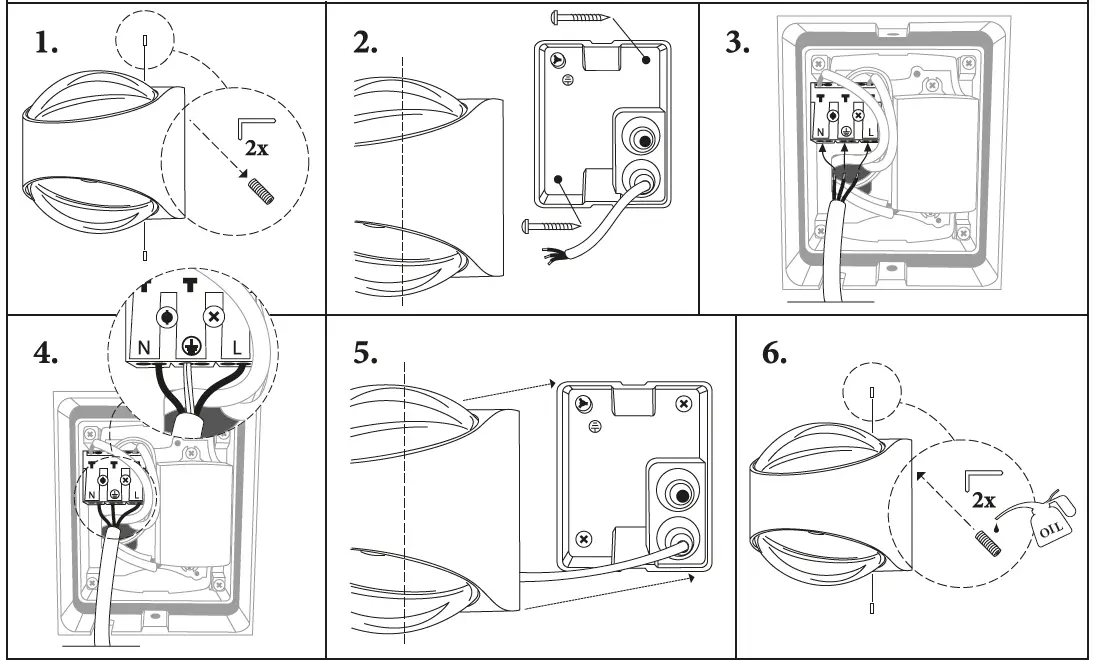 1.

2x

2.

3.

N L

4.

N L

N L

5.

6.

2x

OIL