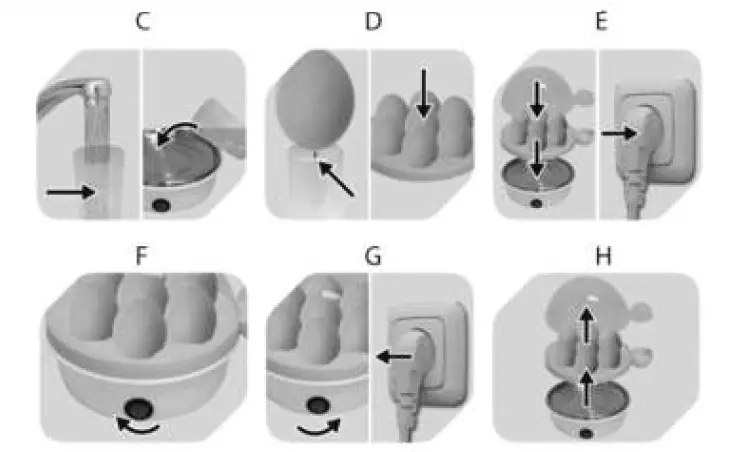 C D E

F G H