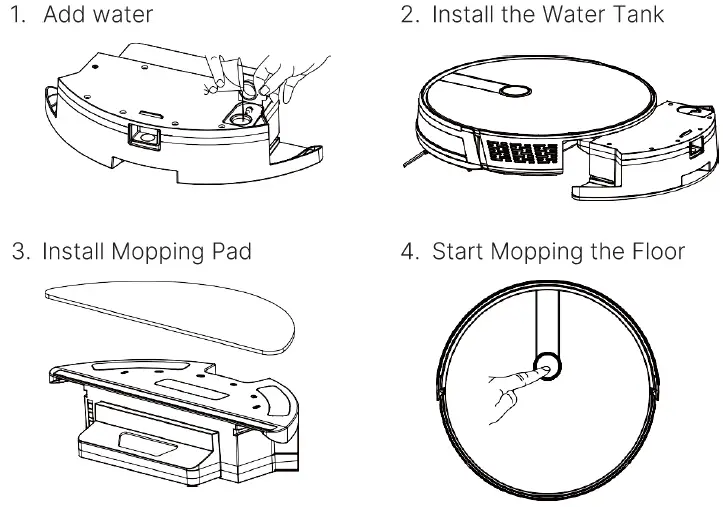 1. Add water

2. Install the Water Tank

3. Install Mopping Pad

4. Start Mopping the Floor