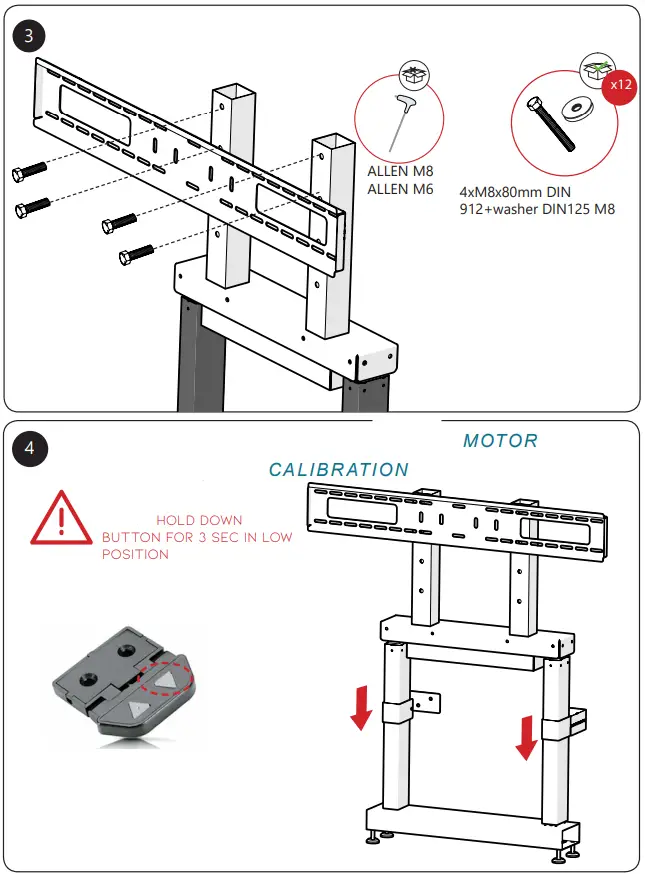 3

ALLEN M8
ALLEN M6

x12

4xM8x80mm DIN 912+washer DIN125 M8

4

MOTOR

CALIBRATION

HOLD DOWN BUTTON FOR 3 SEC IN LOW POSITION