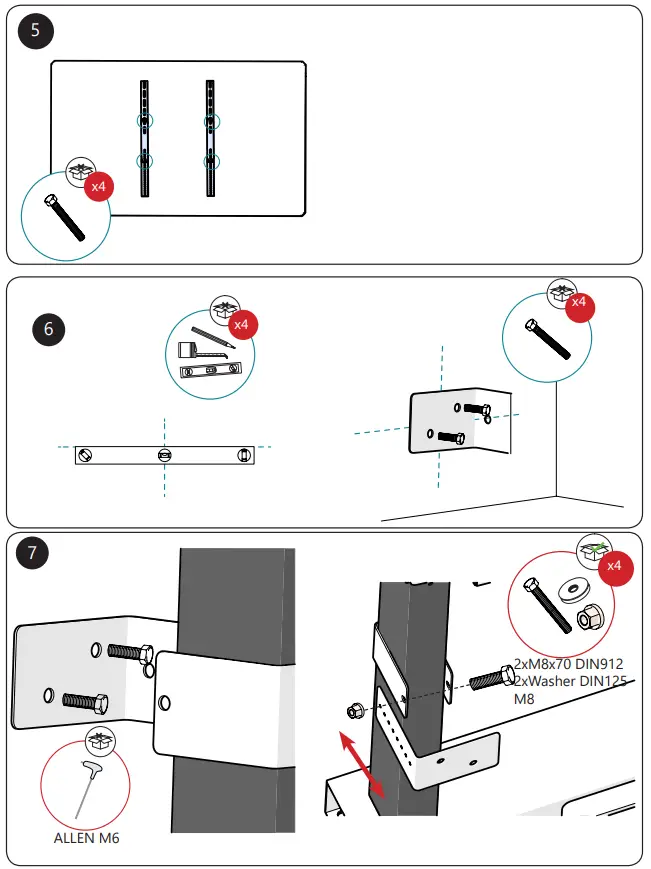 5

x4

6

x4

x4

7

x4

2xM8x70 DIN912
2xWasher DIN125
M8

ALLEN M6