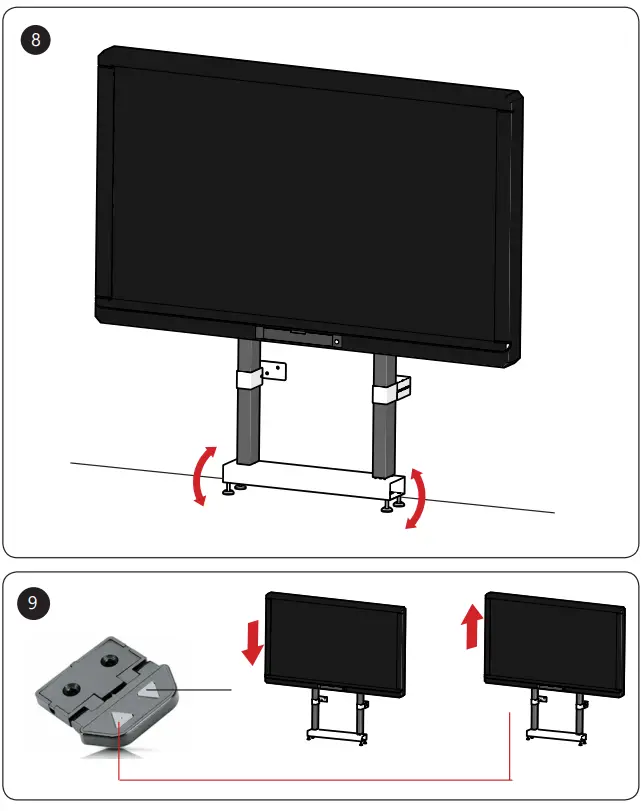 8

9