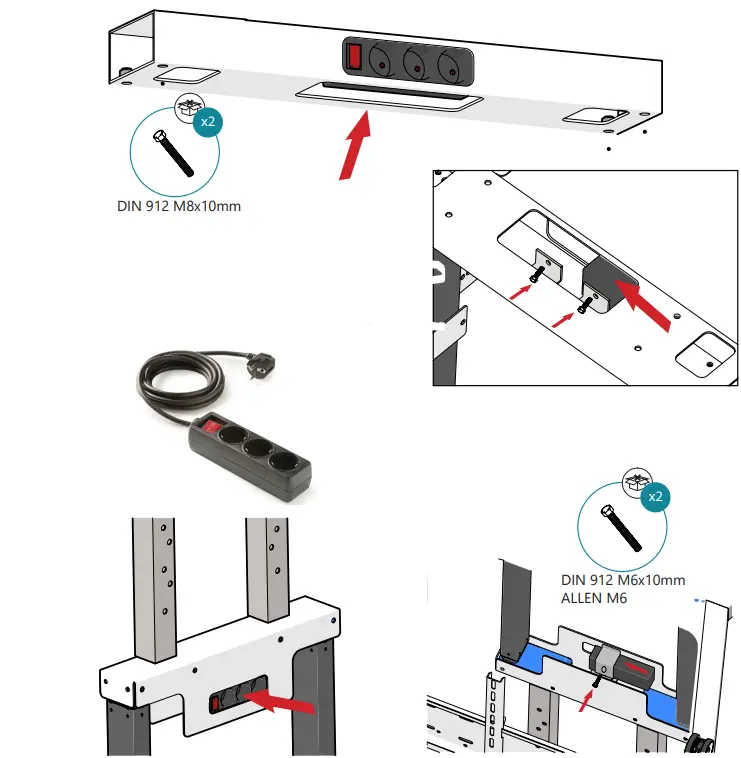 x2
DIN 912 M8x10mm

x2
DIN 912 M6x10mm
ALLEN M6