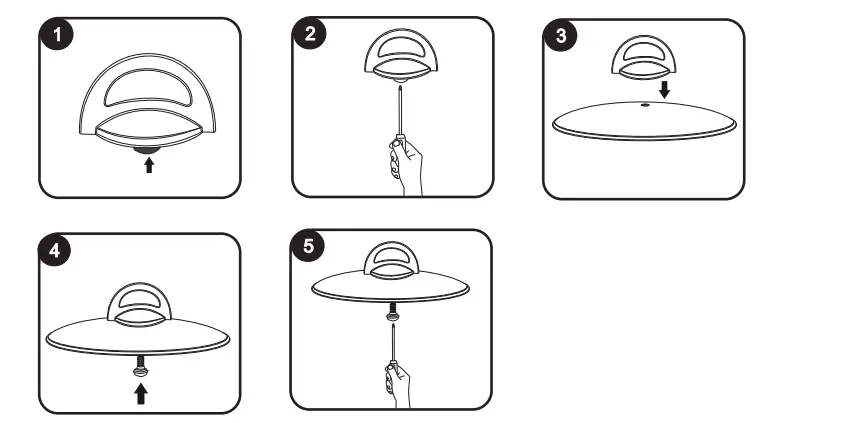 1

2

3

4

5