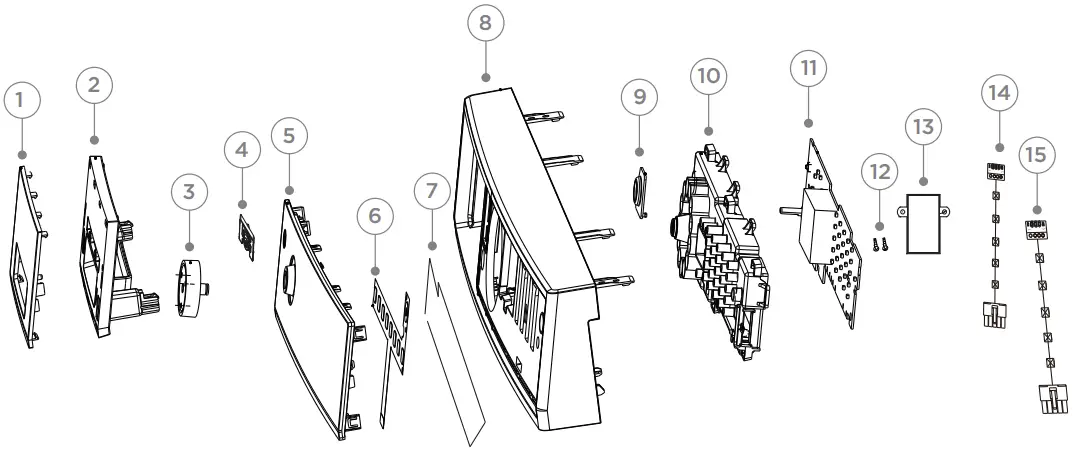 1
2
3
4
5
6
7
8
9
10
11
12
13
14
15