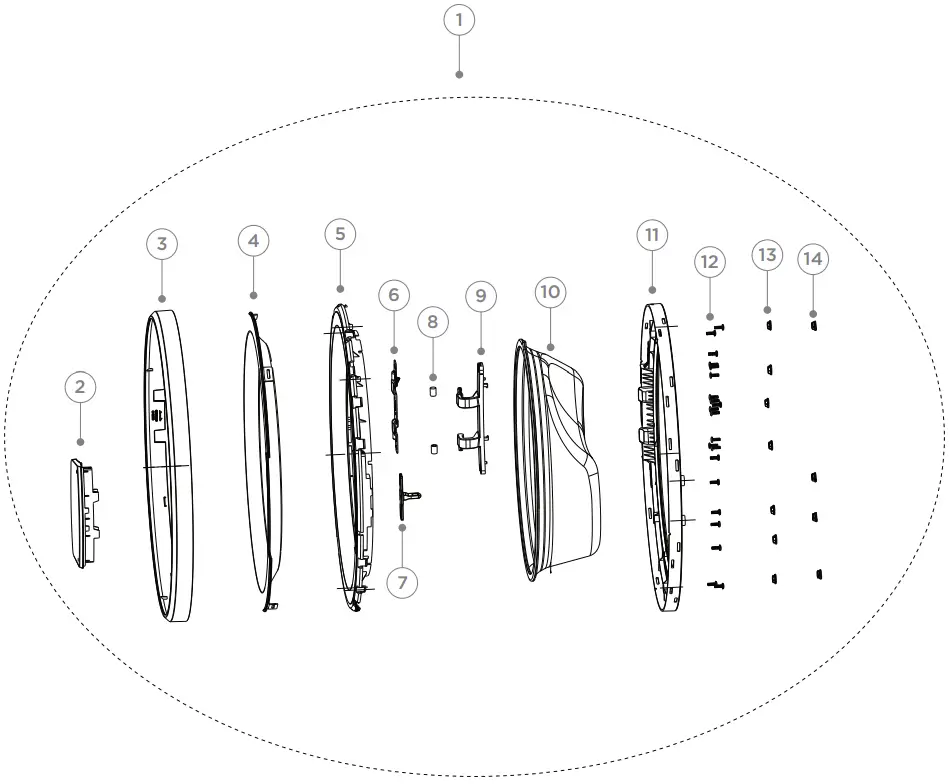 1
2
3
4
5
6
7
8
9
10
11
12
13
14