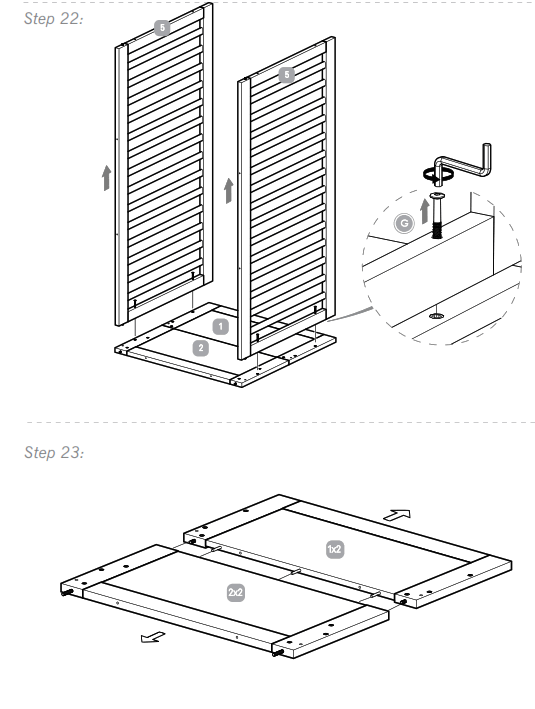 Step 22:

5

5

G

1

2

Step 23:

1x2

2x2