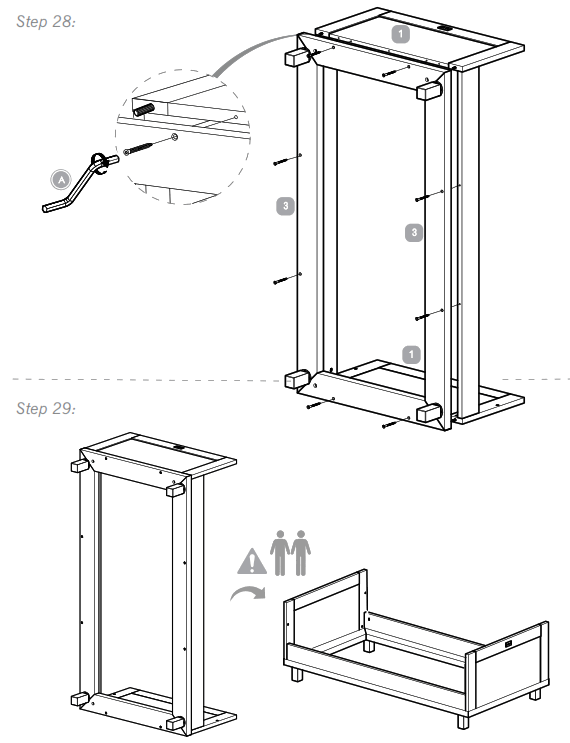 Step 28:

1

A

3

3

1

Step 29: