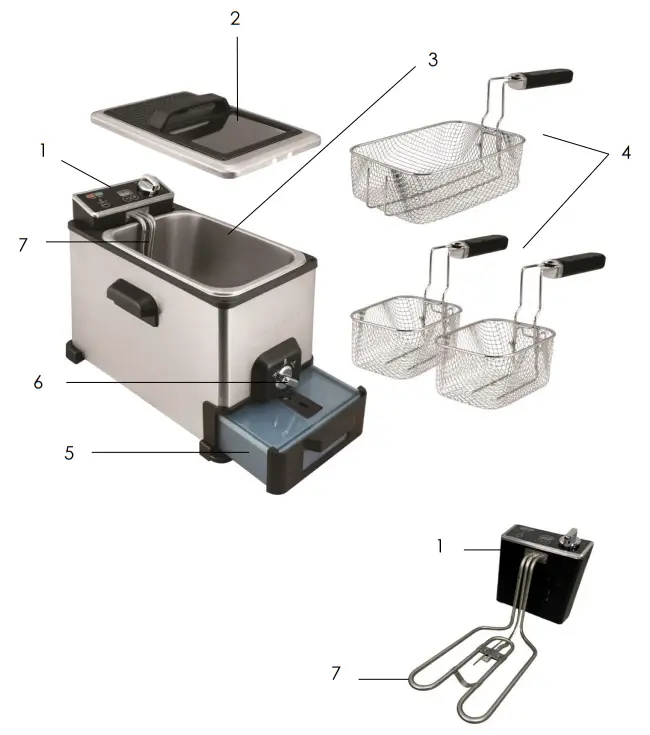 2
3
1
4
7
6
5
1
7