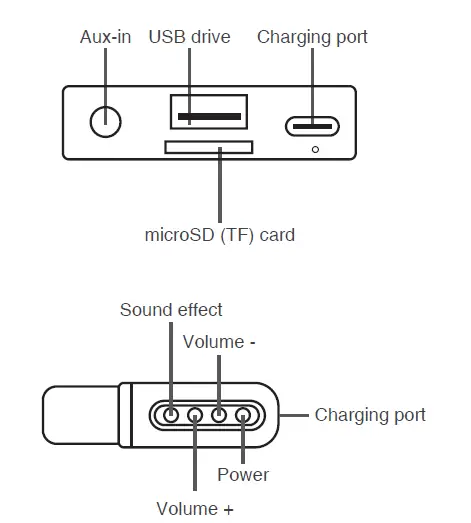 Aux-in
USB drive
Charging port
microSD (TF) card

Sound effect
Volume -
Charging port
Power
Volume +