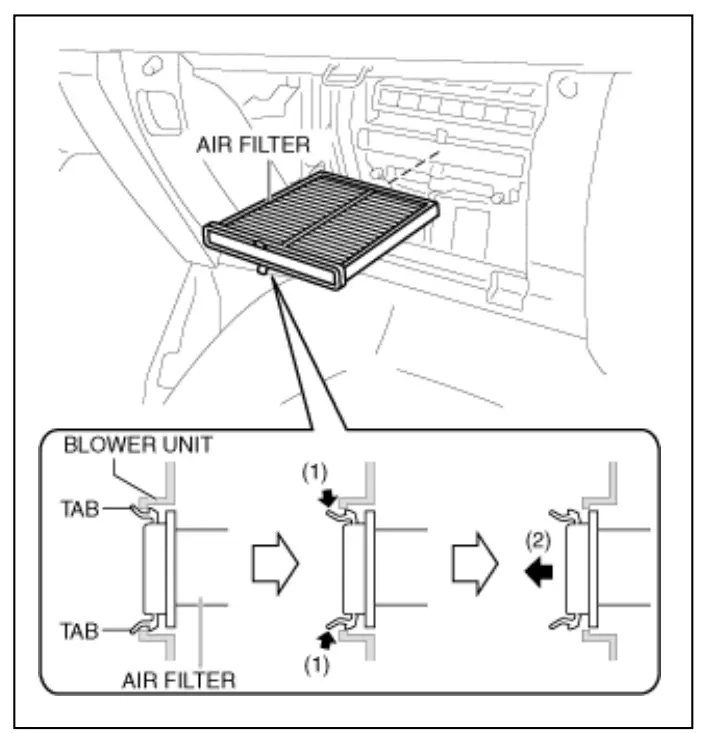 AIR FILTER

BLOWER UNIT

TAB

TAB

AIR FILTER

(1)

(1)

(2)