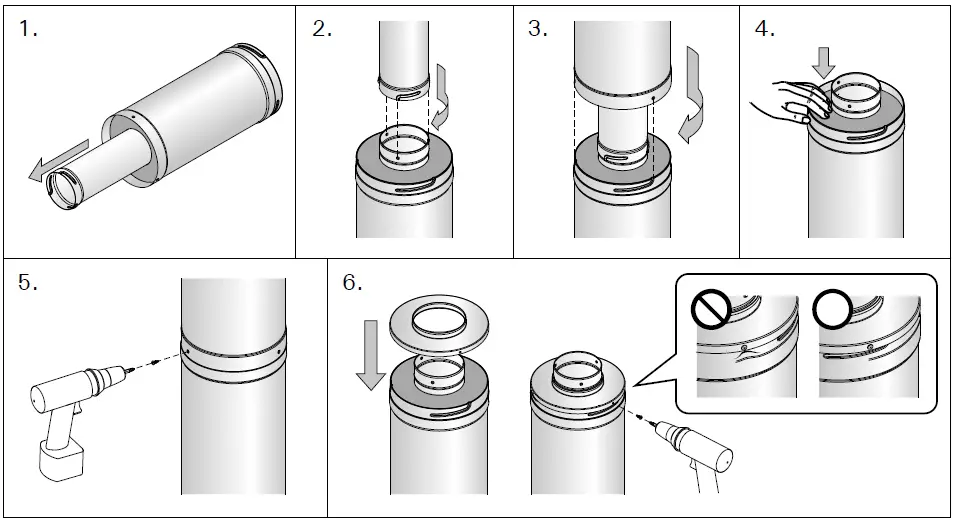 1.

2.

3.

4.

5.

6.