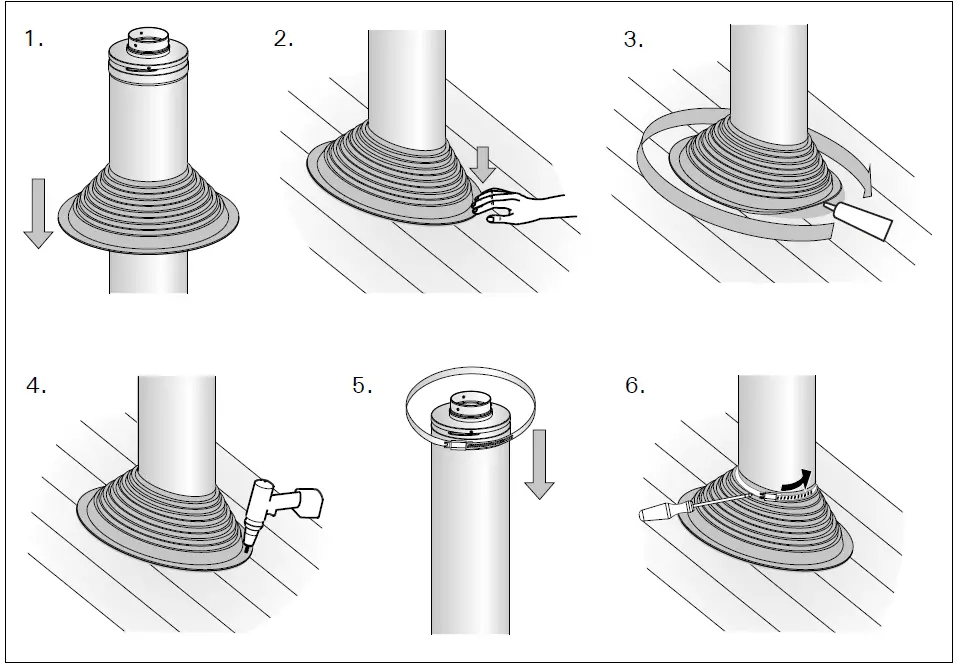 1.

2.

3.

4.

5.

6.