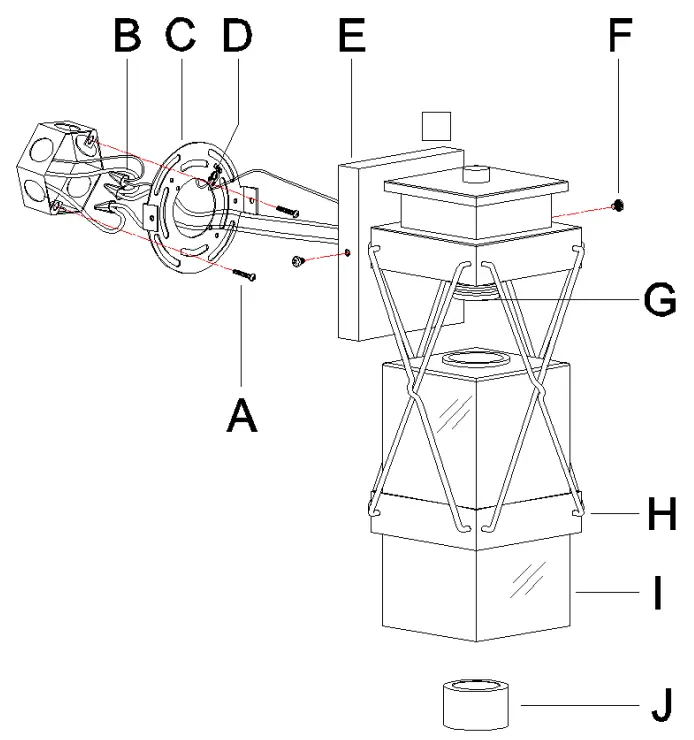 B C D E F

G

A

H

I

J