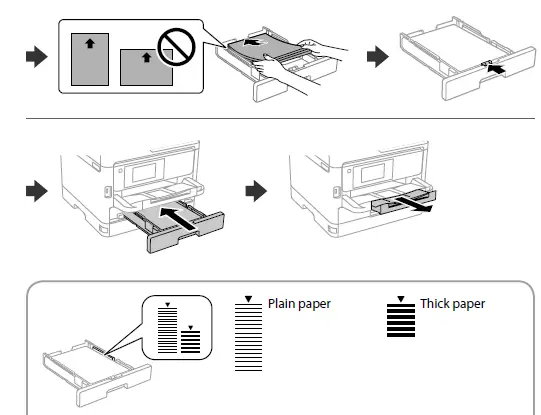 Plain paper

Thick paper