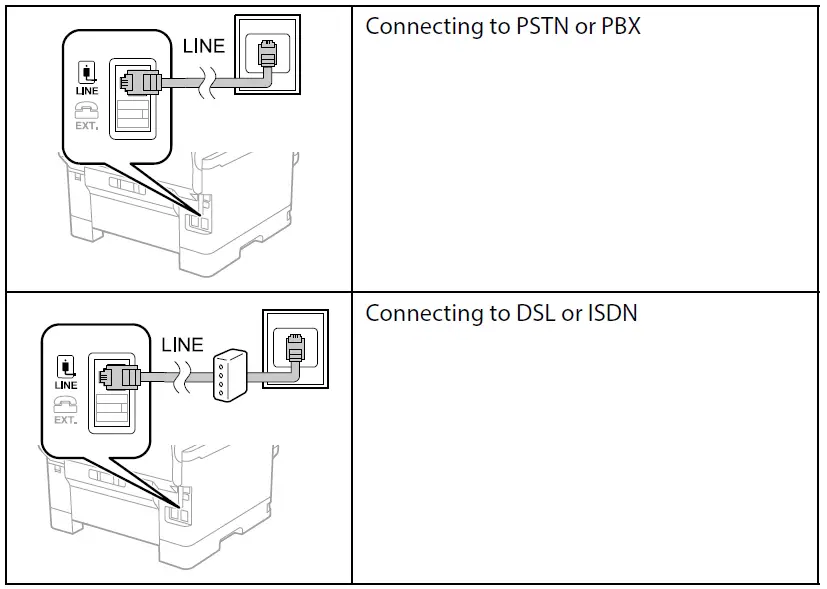 | LINE LINE EXT. | Connecting to PSTN or PBX |
|---|---|
| LINE LINE EXT. | Connecting to DSL or ISDN |