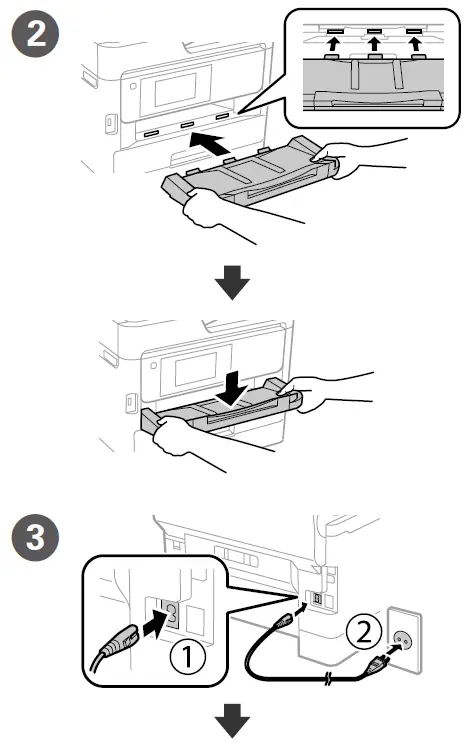 2

3

①

②