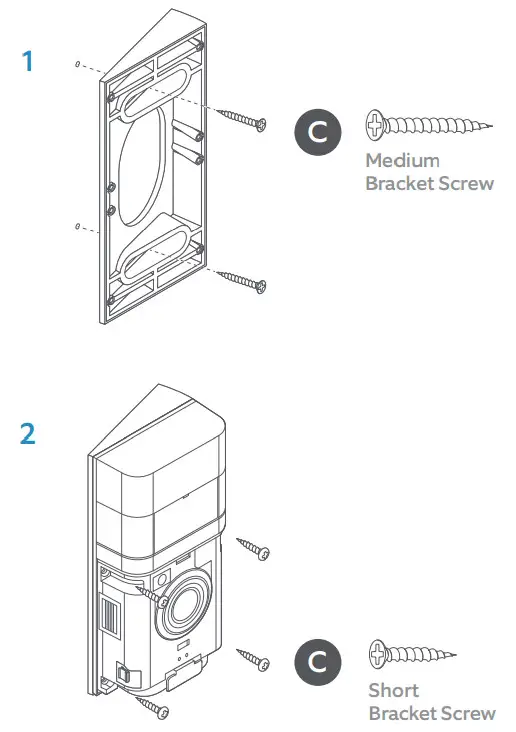 1

C

Medium Bracket Screw

2

C

Short Bracket Screw