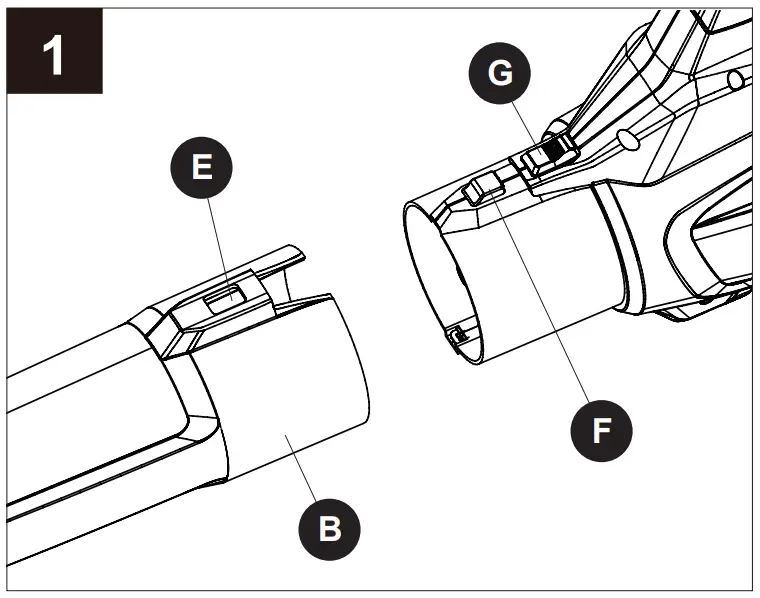 1

G

E

F

B