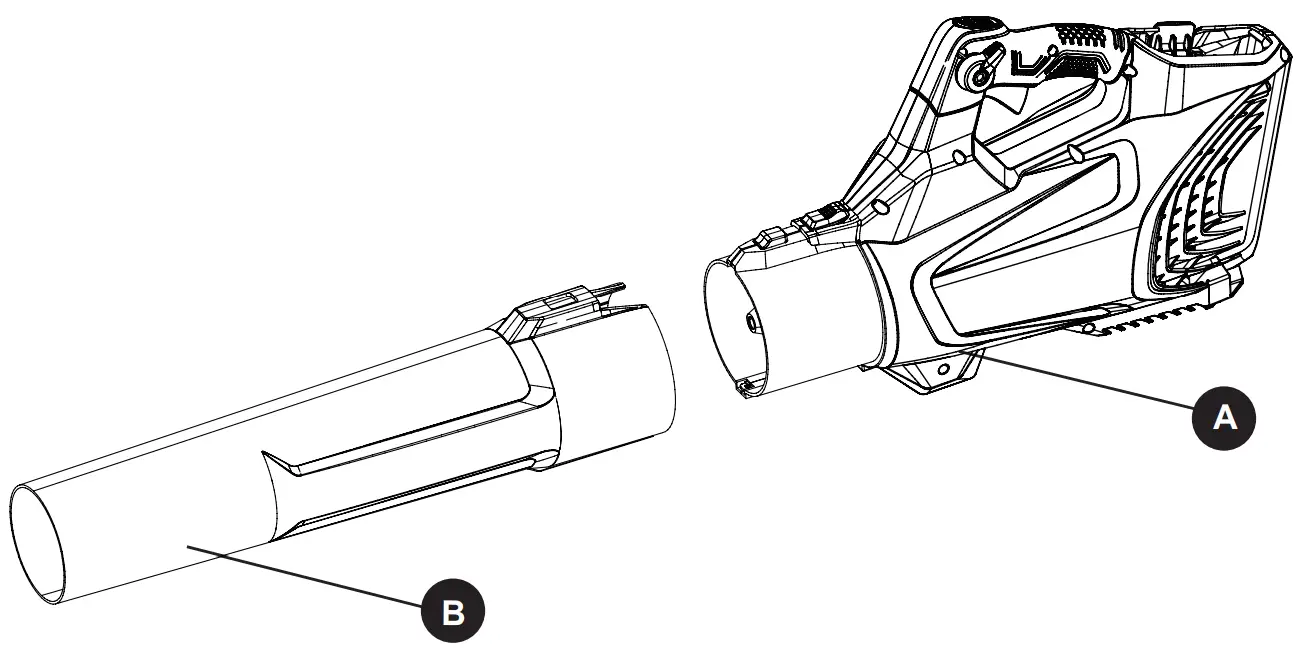 A

B