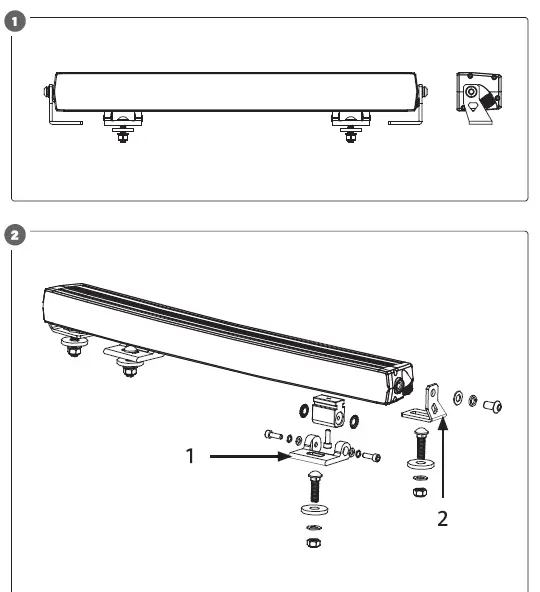 1

2

1

2