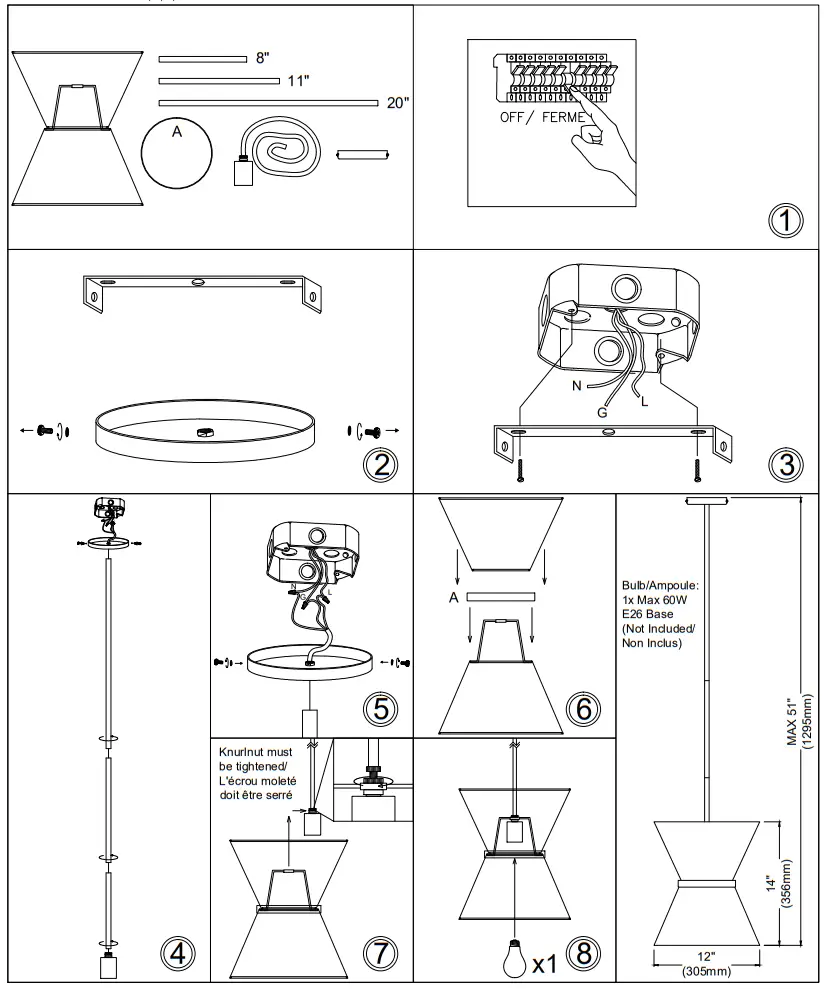 8"
11"
20"
A

OFF / FERME
1

2

N
G
L
3

4

N G L
5

A
6

Knurlnut must be tightened/ L'écrou moleté doit être serré
7

x1
8

Bulb/Ampoule: 1x Max 60W E26 Base (Not Included/ Non Inclus)
MAX 51" (1295mm)
14" (356mm)
12" (305mm)