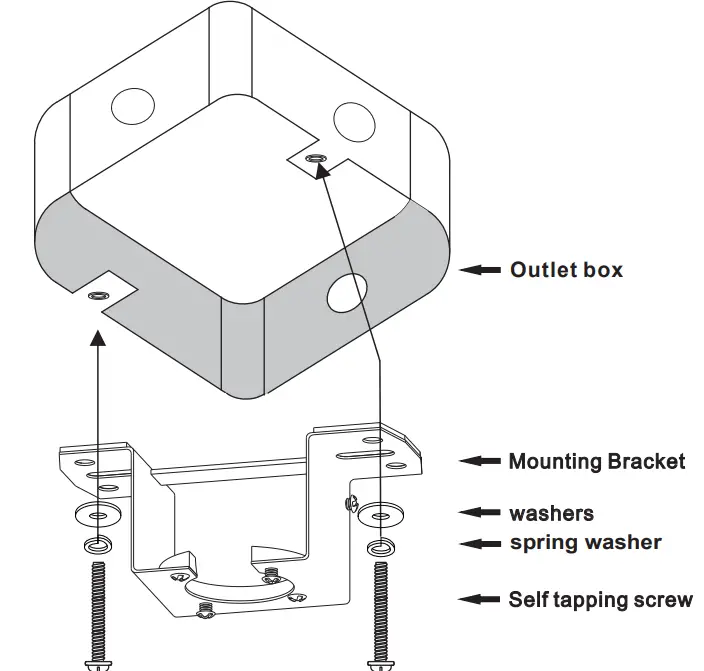 Outlet box

Mounting Bracket

washers

spring washer

Self tapping screw