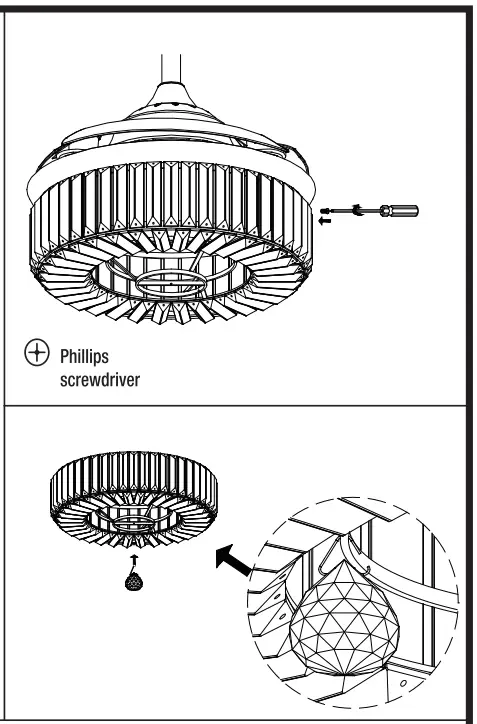 Phillips screwdriver