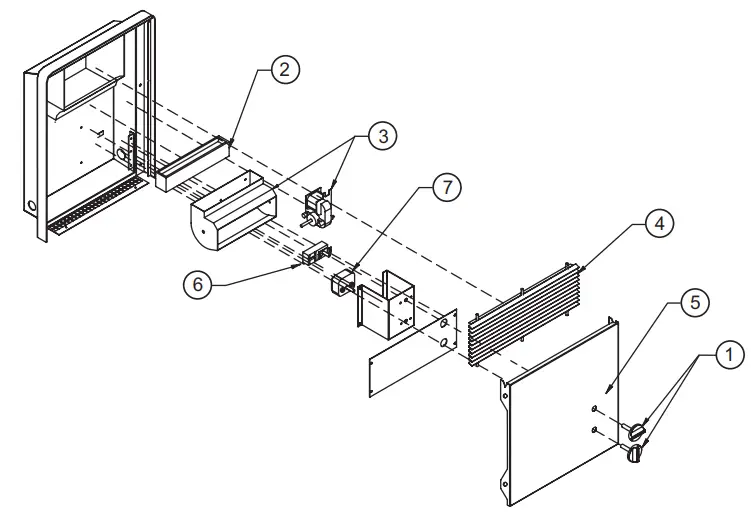 2
3
7
4
6
5
1