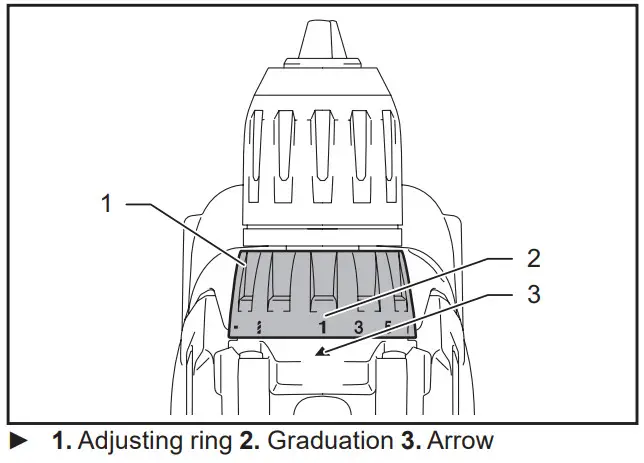 1
2
3
1 3 5

► 1. Adjusting ring 2. Graduation 3. Arrow