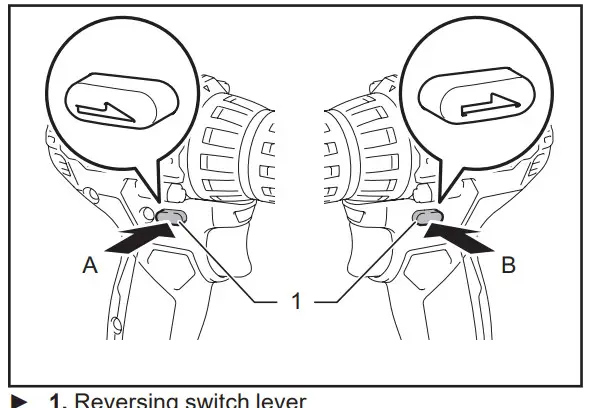 A

B

1

► 1. Reversing switch lever