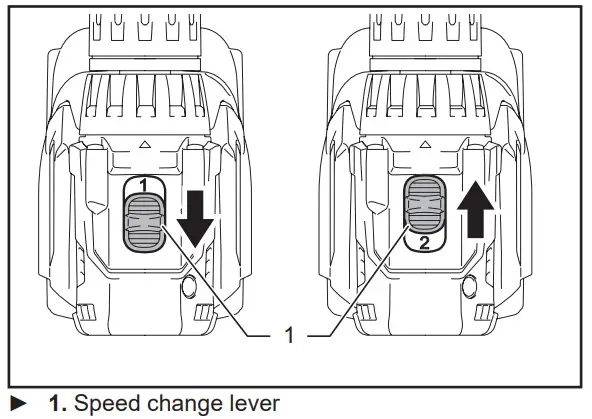 1

2

1

► 1. Speed change lever