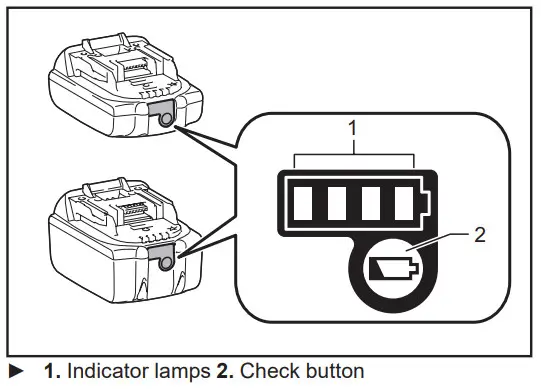 1

2

► 1. Indicator lamps 2. Check button