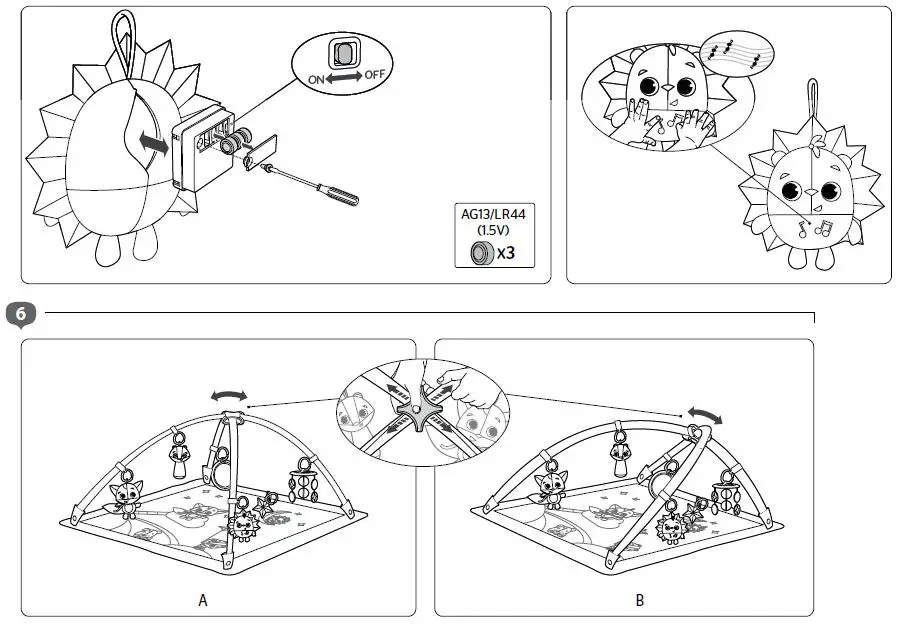 ON OFF

AG13/LR44
(1.5V)
x3

6

A

B