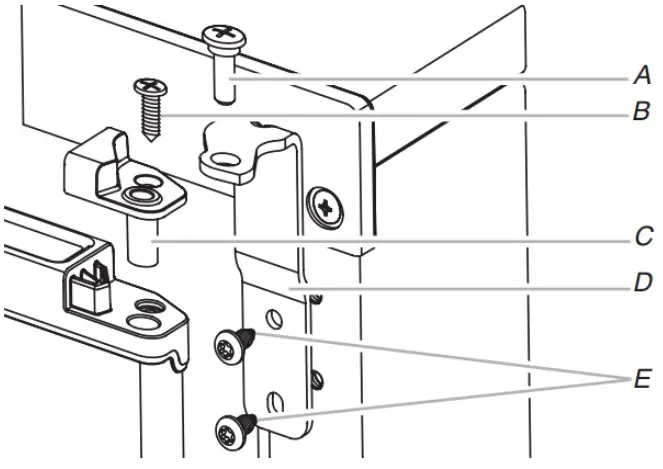 A
B
C
D
E