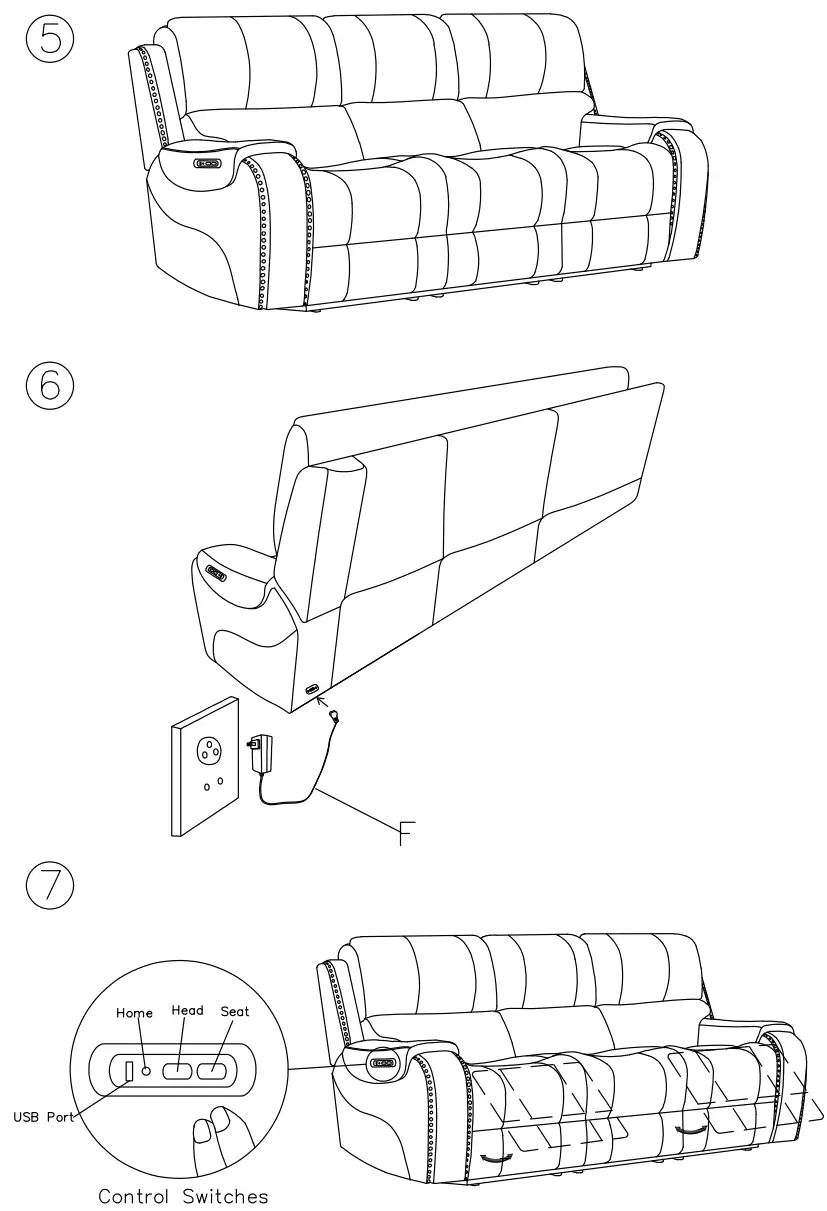 ⑤

⑥

F

⑦

Home Head Seat

USB Port

Control Switches