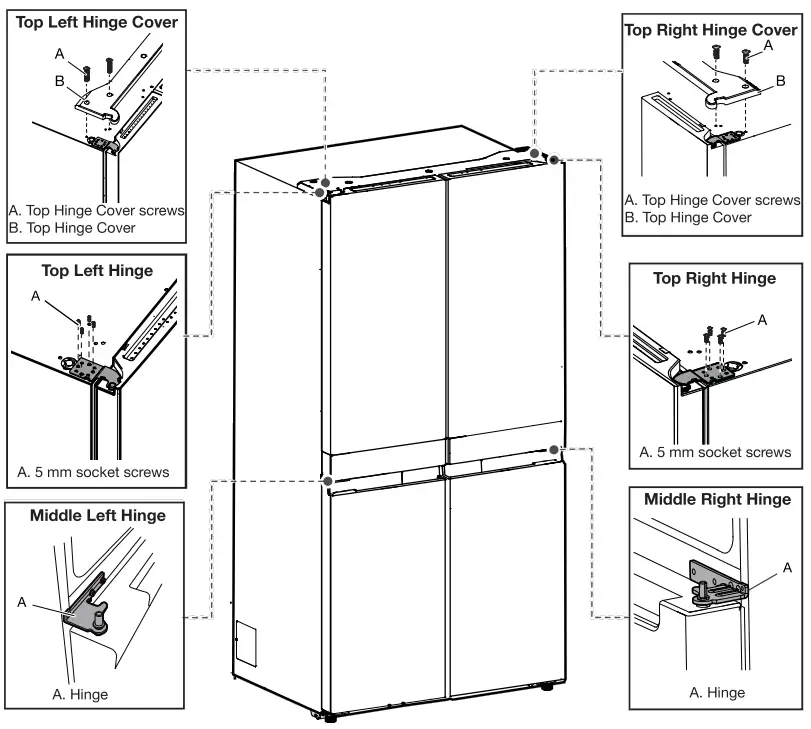 Top Left Hinge Cover

A
B

A. Top Hinge Cover screws
B. Top Hinge Cover

Top Left Hinge

A

A. 5 mm socket screws

Middle Left Hinge

A

A. Hinge

Top Right Hinge Cover

A
B

A. Top Hinge Cover screws
B. Top Hinge Cover

Top Right Hinge

A

A. 5 mm socket screws

Middle Right Hinge

A

A. Hinge