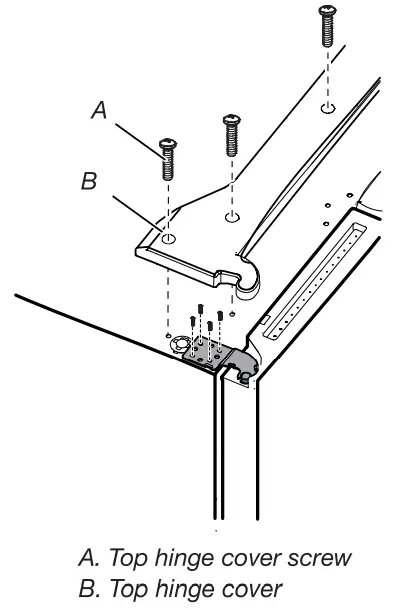 A

B

A. Top hinge cover screw
B. Top hinge cover