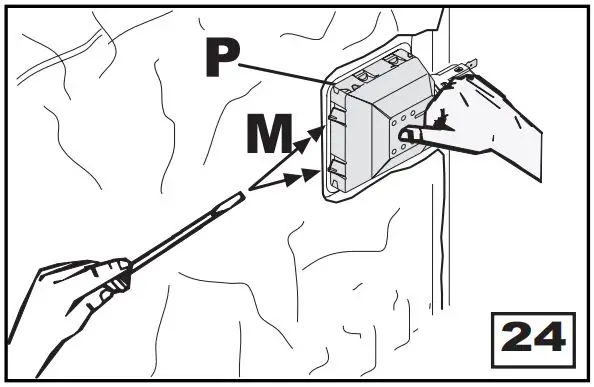 P
M
24