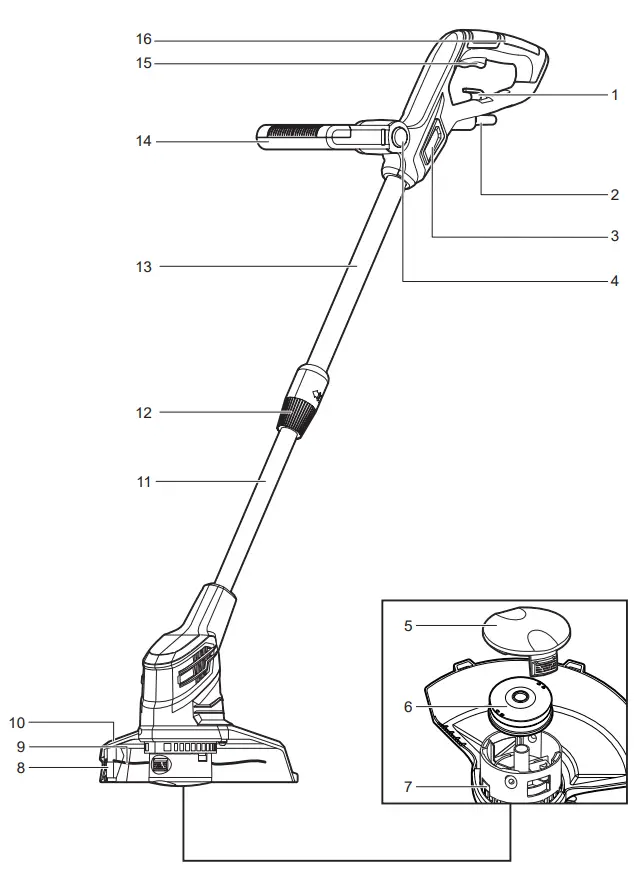 16
15
1
14
2
3
13
4
12
11
5
6
10
9
8
7